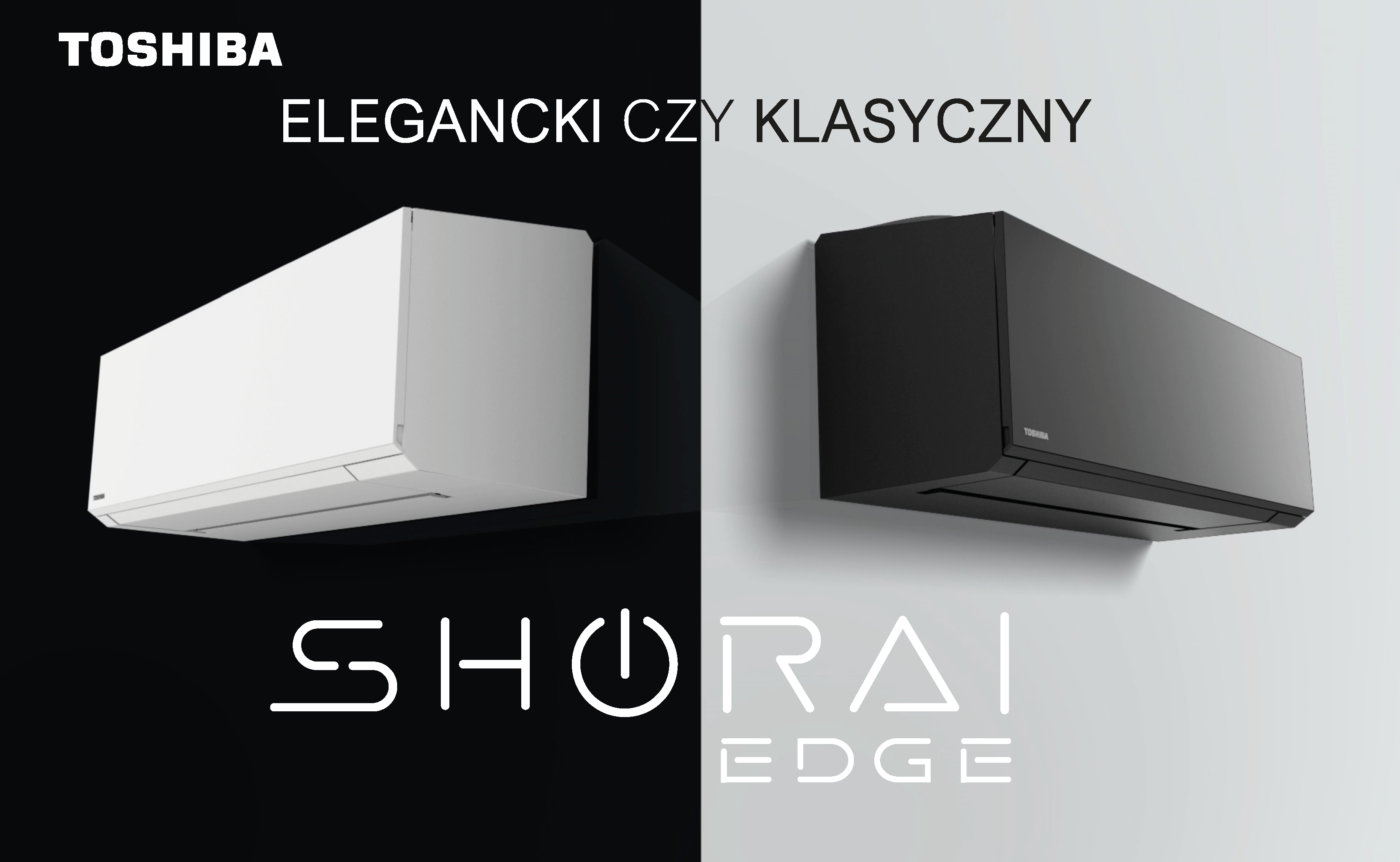 TOSHIBA

ELEGANCKI CZY KLASYCZNY

TOSHIBA

TOSHIBA

SHORAI
EDGE